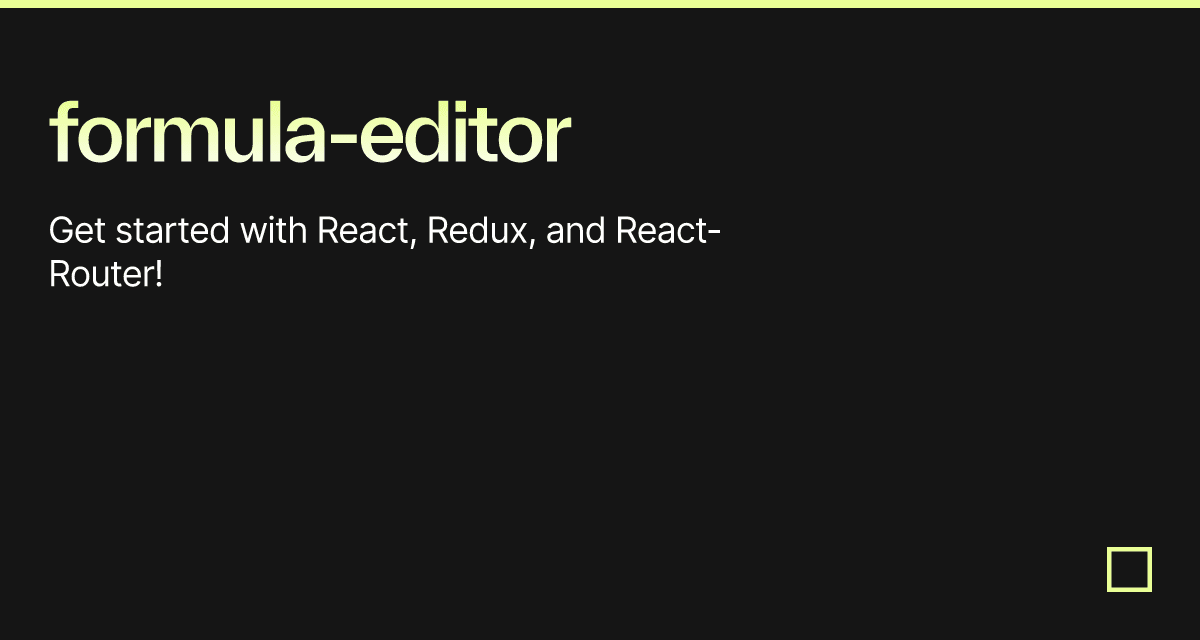 formula-editor

Get started with React, Redux, and React-Router!