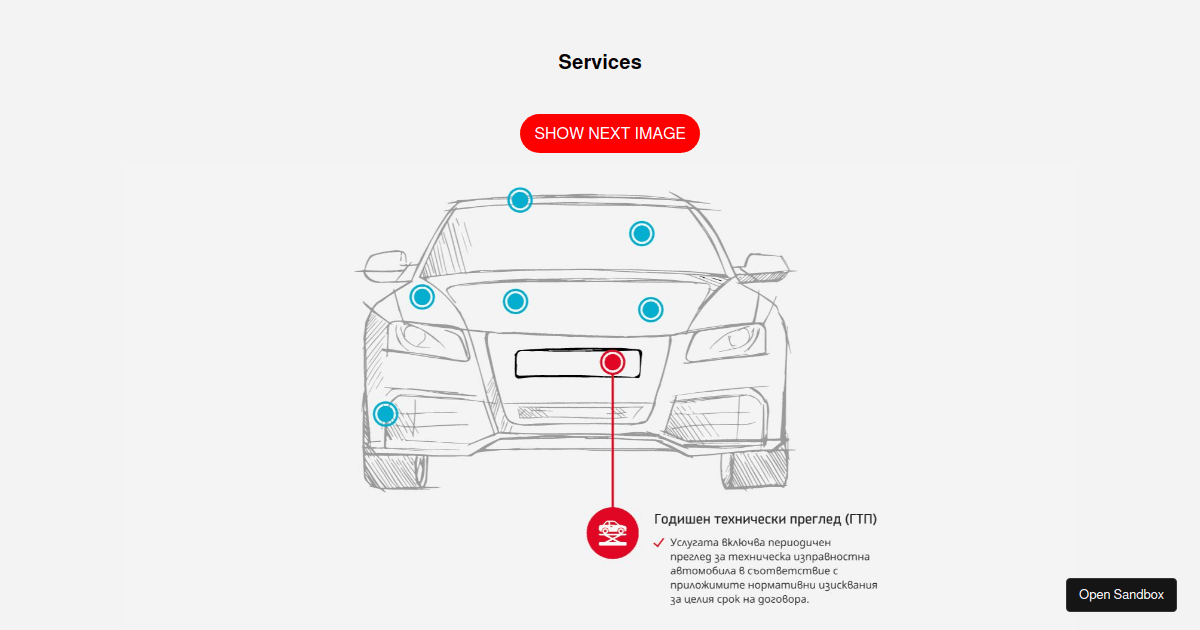 Services

SHOW NEXT IMAGE

Годишен технически преглед (ГТП)

Услугата включва периодичен преглед за техническа изправностна автомобила в съответствие с приложимите нормативни изисквания за целия срок на договора.

Open Sandbox