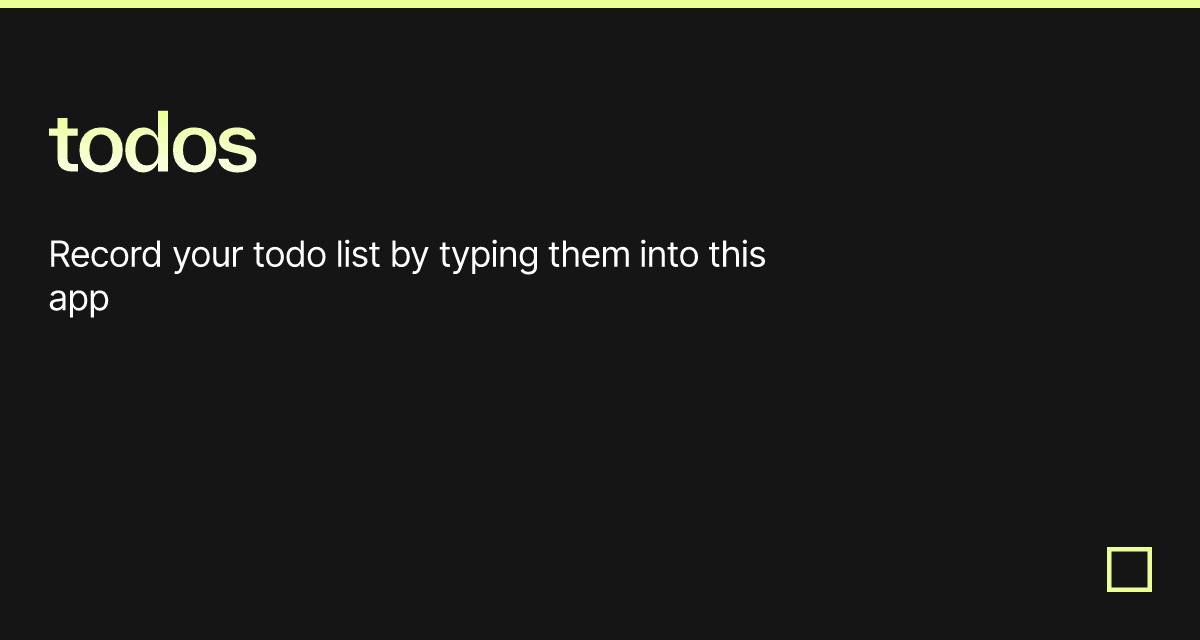 todos

Record your todo list by typing them into this app