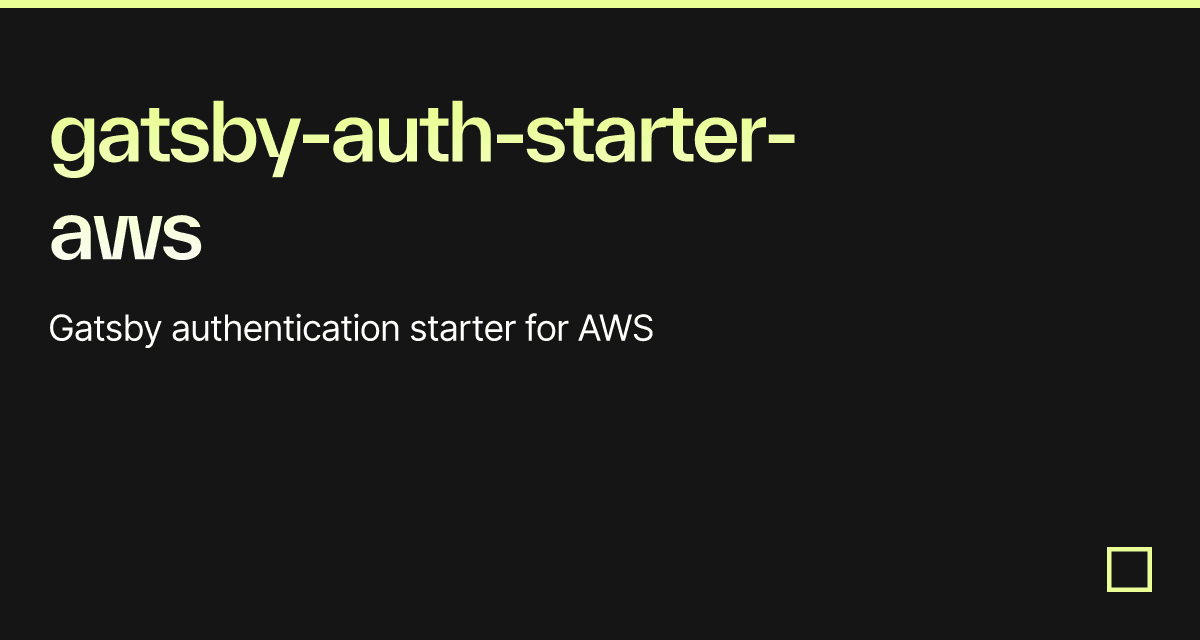 gatsby-auth-starter-aws

Gatsby authentication starter for AWS