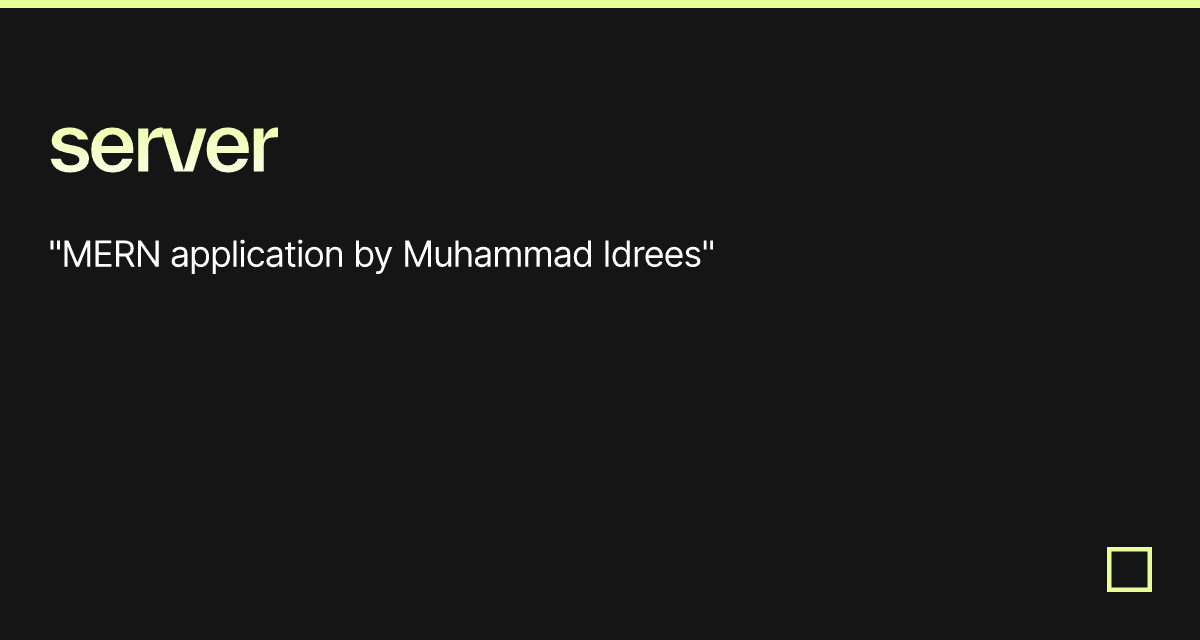 server

"MERN application by Muhammad Idrees"