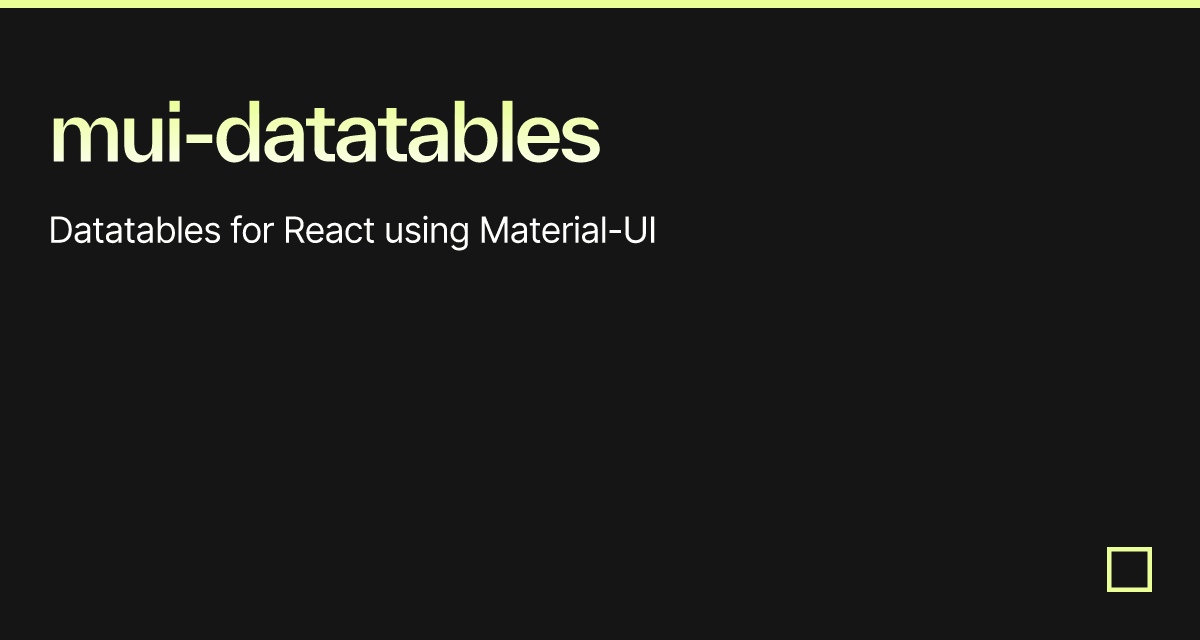 mui-datatables

Datatables for React using Material-UI