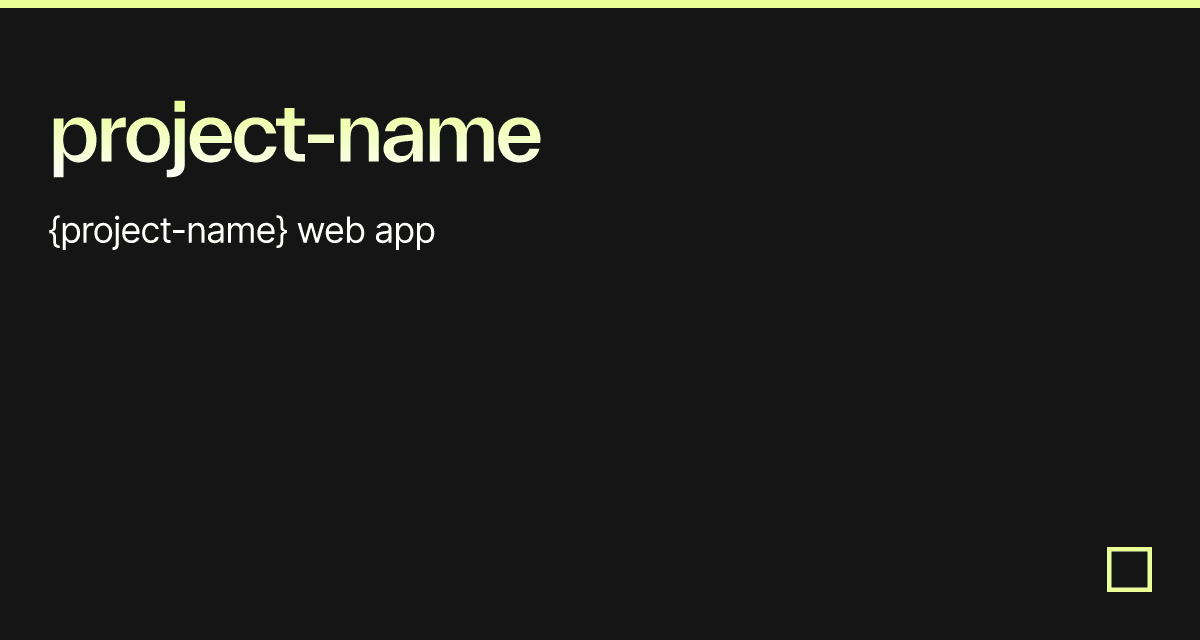 project-name

{project-name} web app