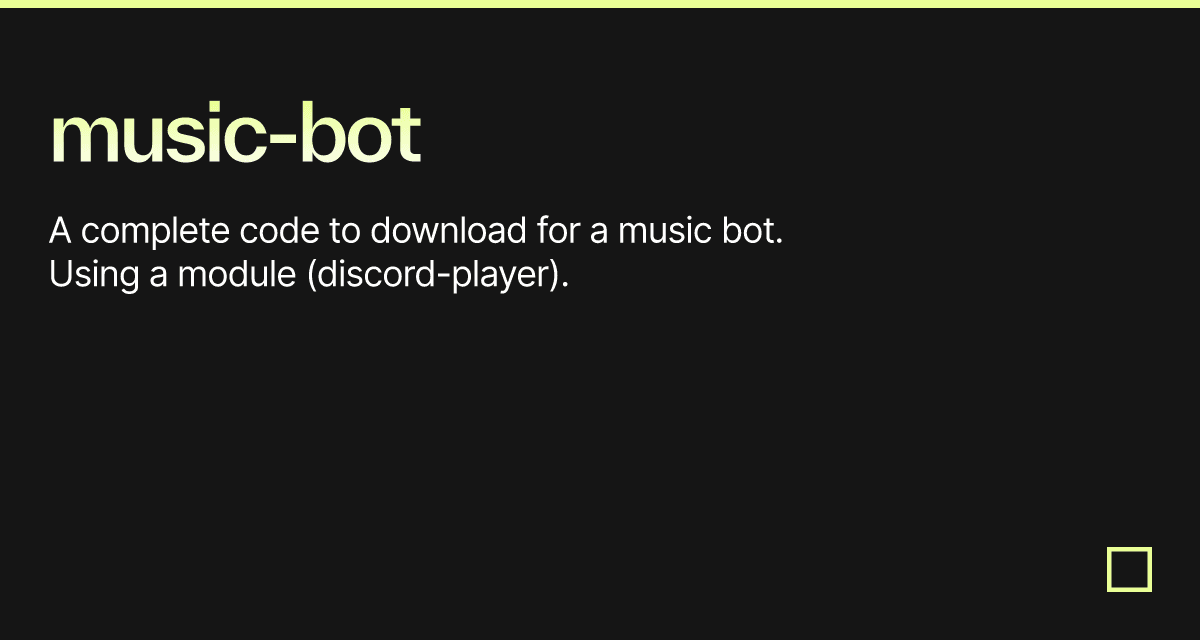 music-bot

A complete code to download for a music bot. Using a module (discord-player).