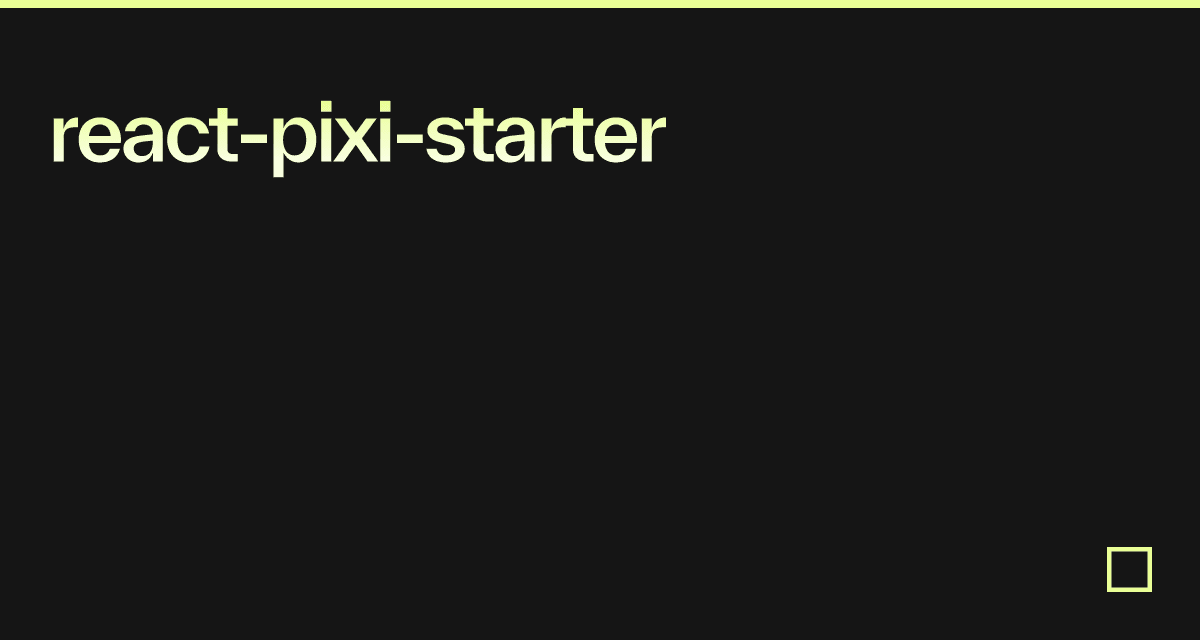 react-pixi-starter