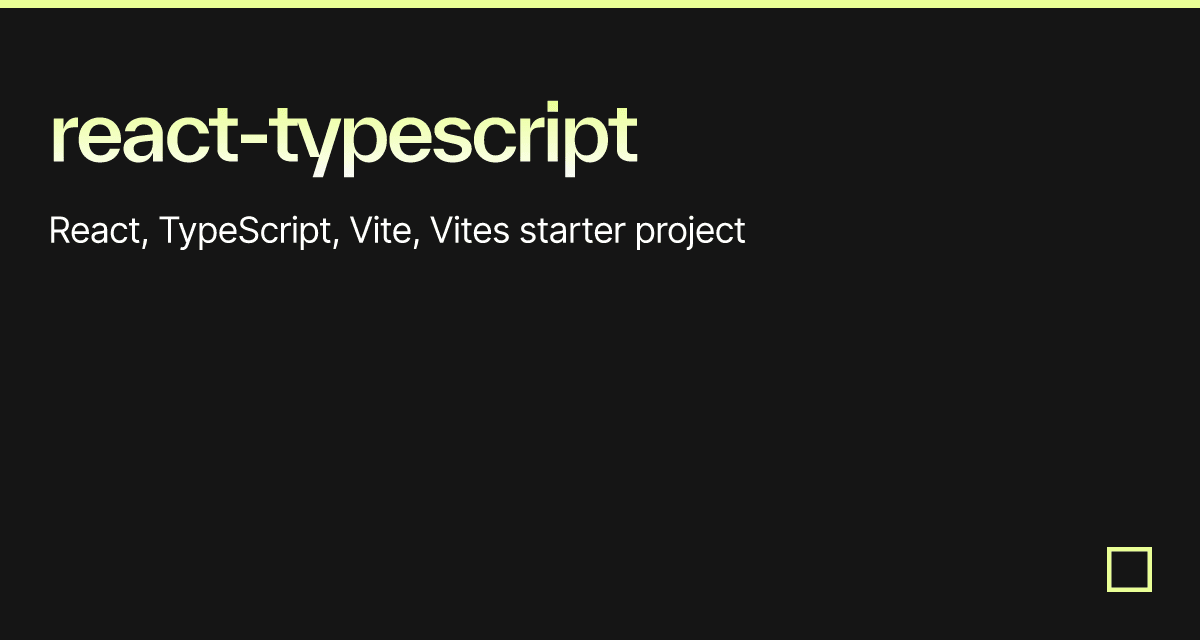 react-typescript

React, TypeScript, Vite, Vites starter project