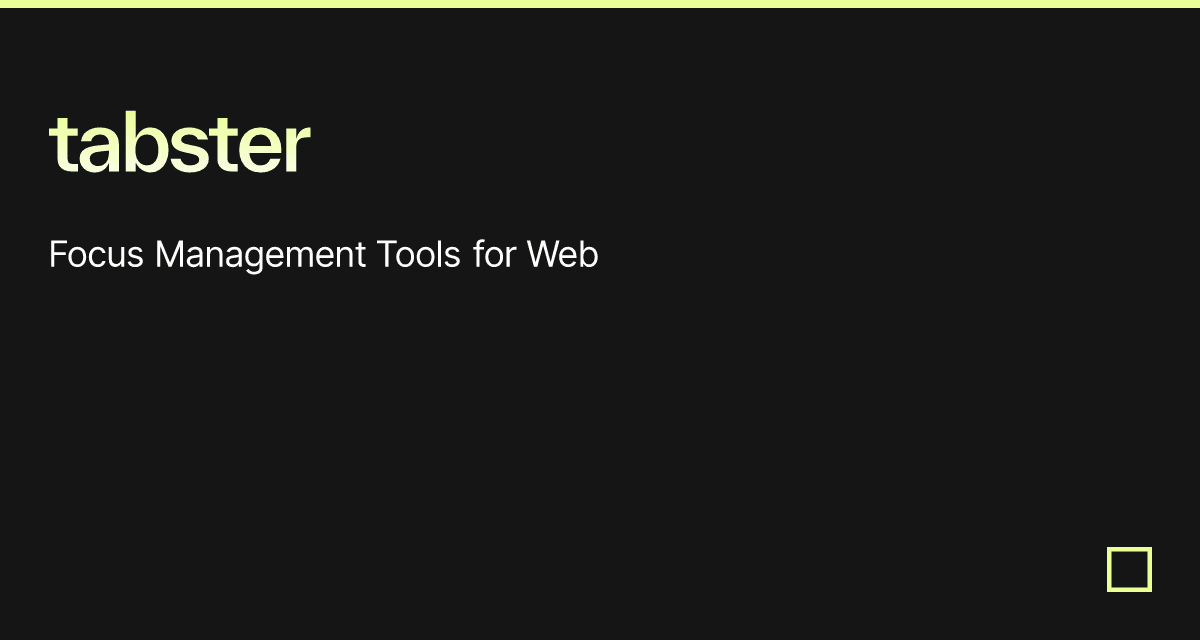 tabster

Focus Management Tools for Web