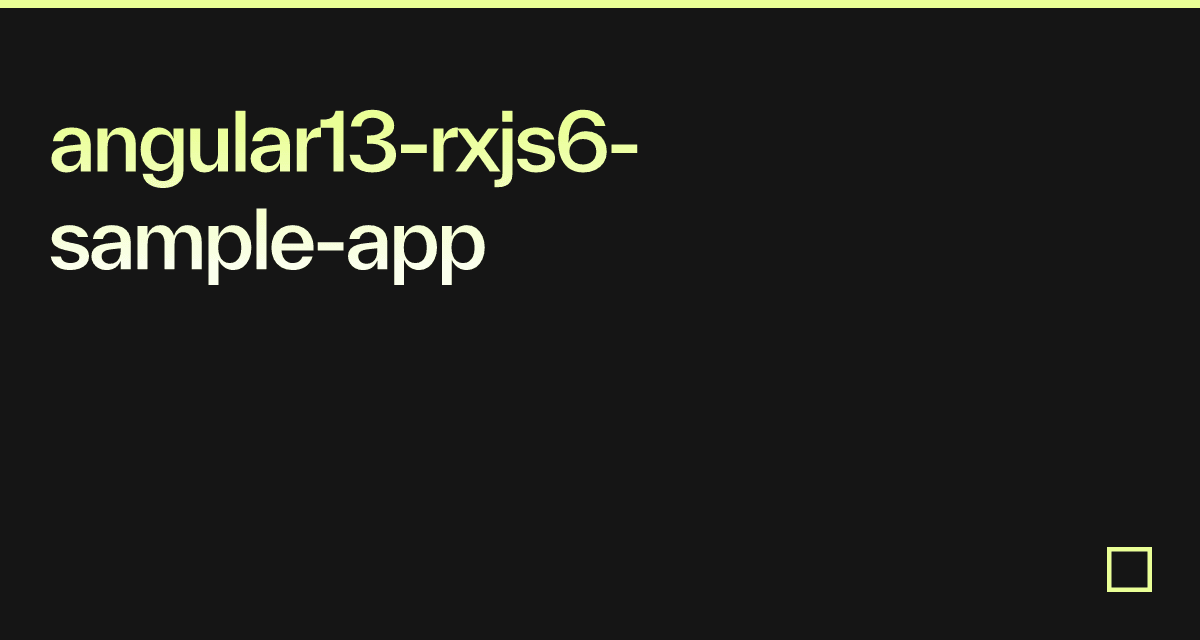 angular13-rxjs6-sample-app