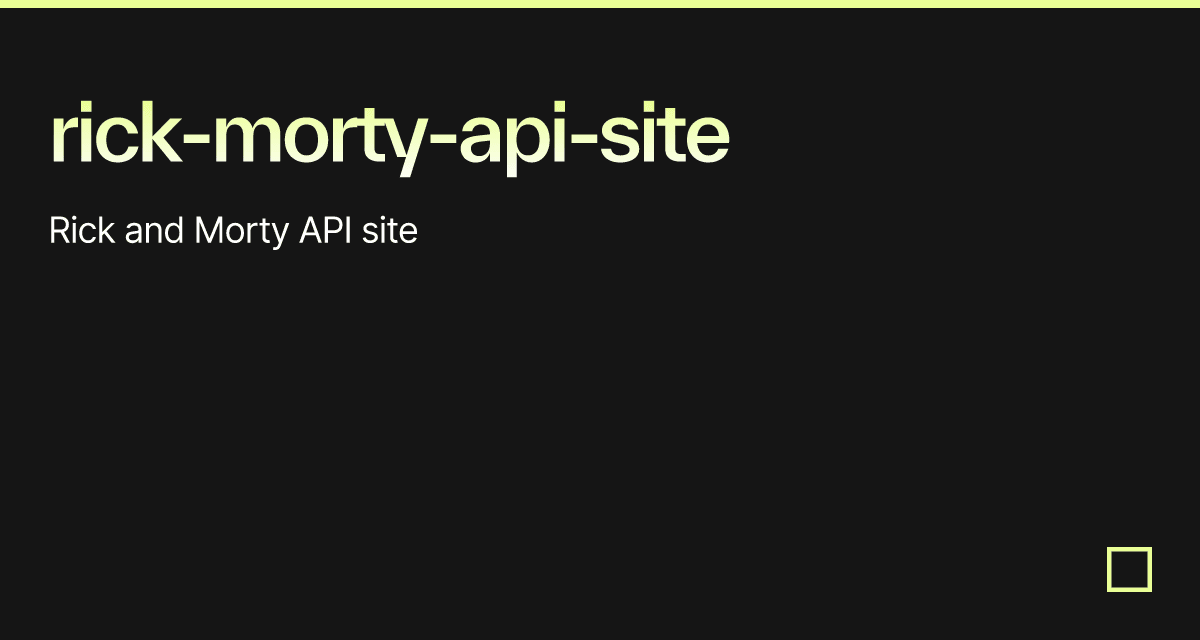 rick-morty-api-site

Rick and Morty API site