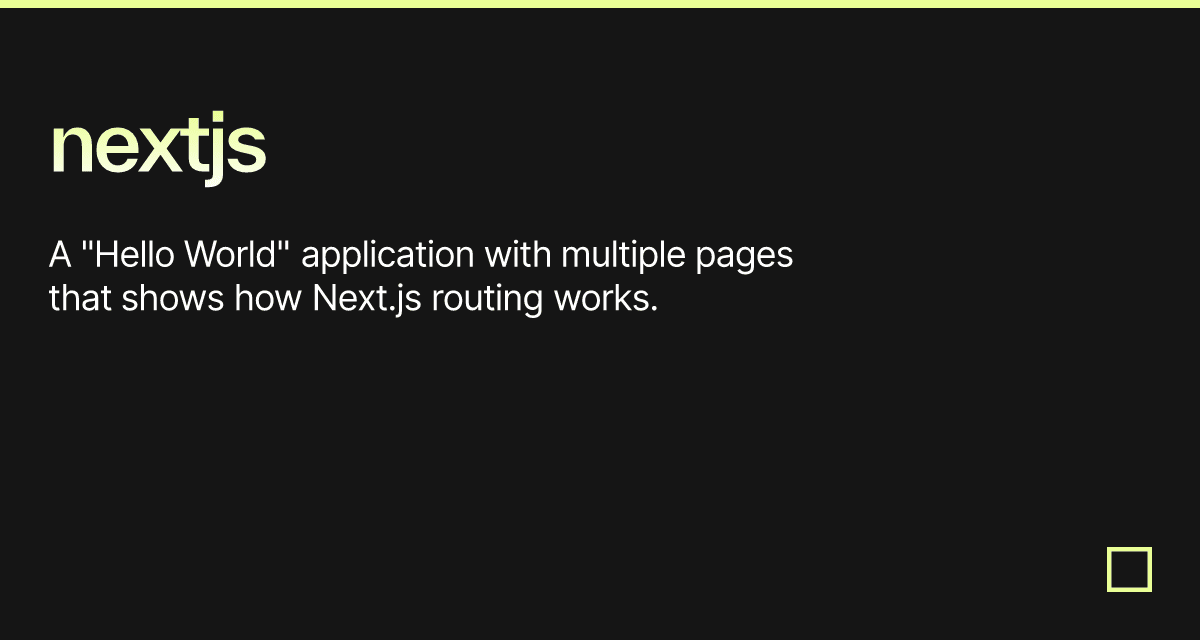 nextjs

A "Hello World" application with multiple pages that shows how Next.js routing works.