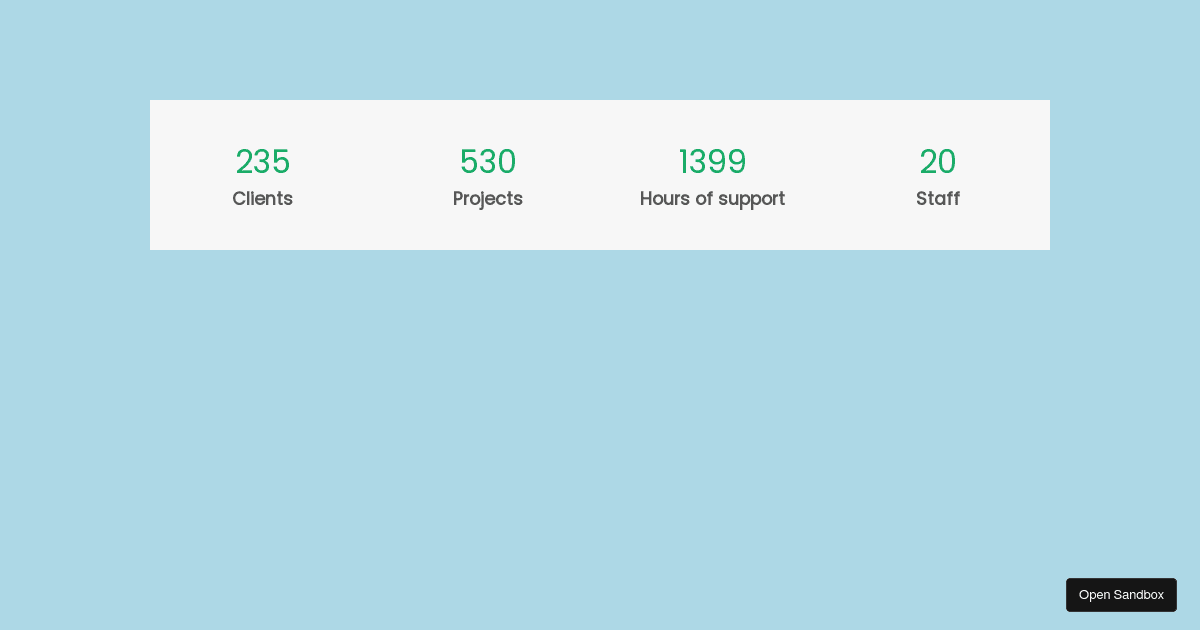 235
Clients

530
Projects

1399
Hours of support

20
Staff

Open Sandbox