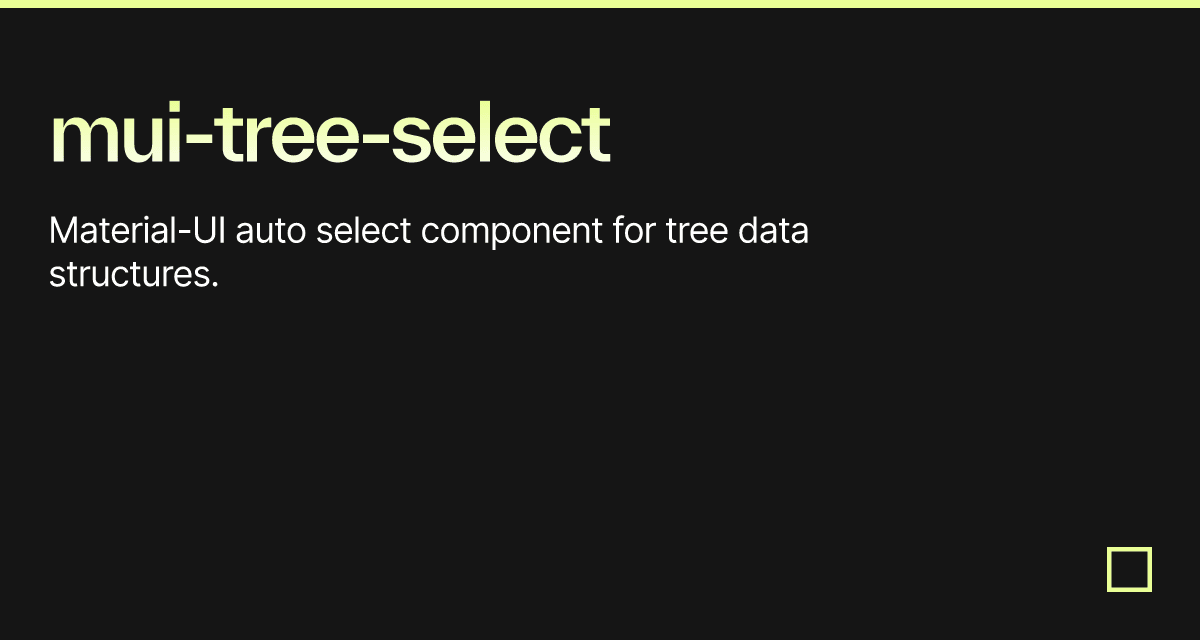 mui-tree-select

Material-UI auto select component for tree data structures.