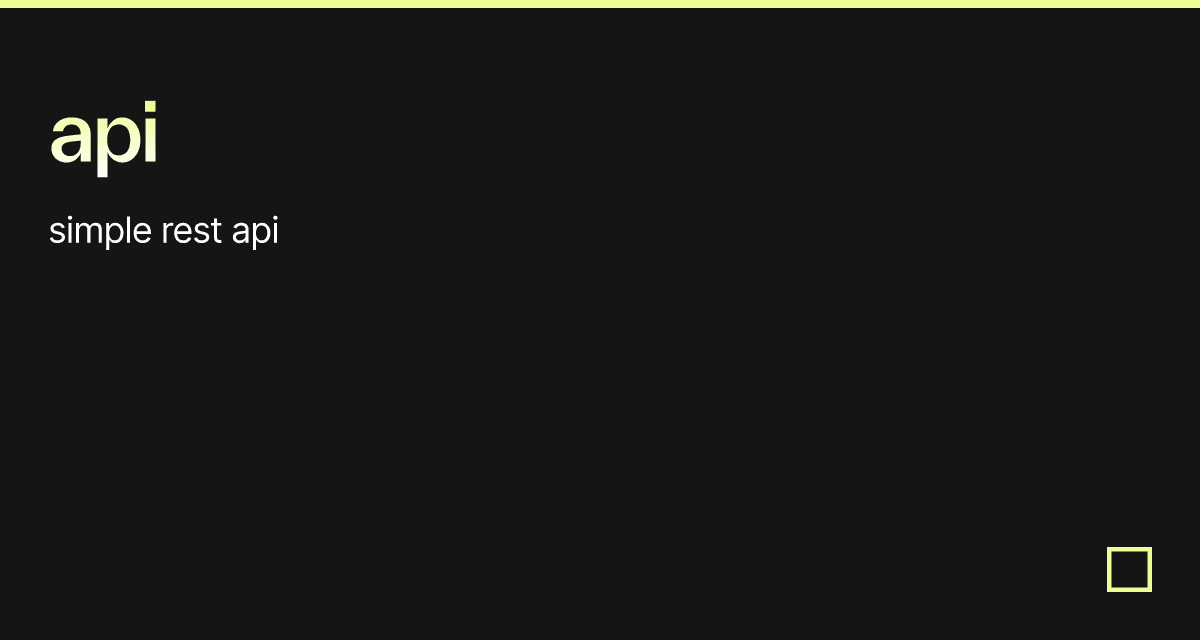 api

simple rest api