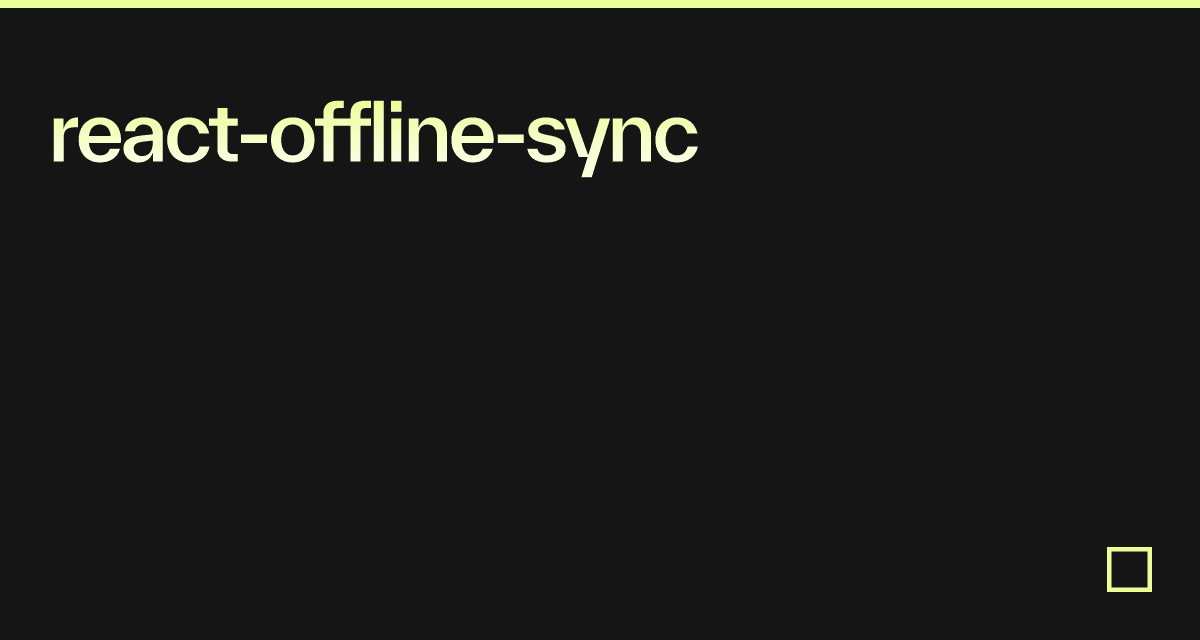 react-offline-sync