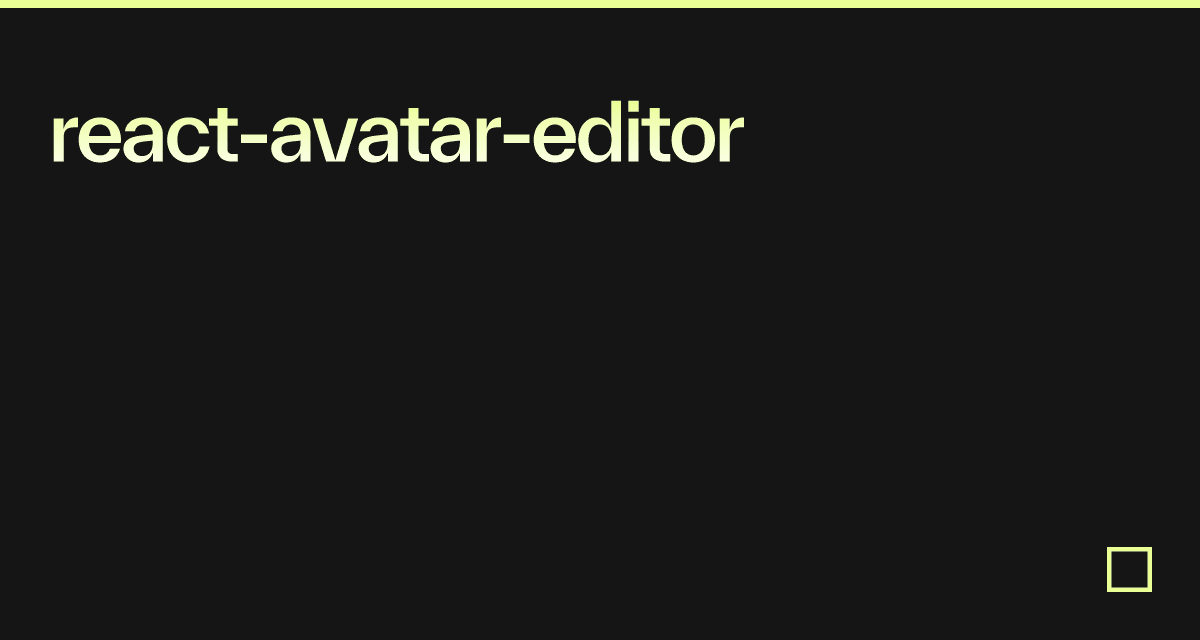 react-avatar-editor