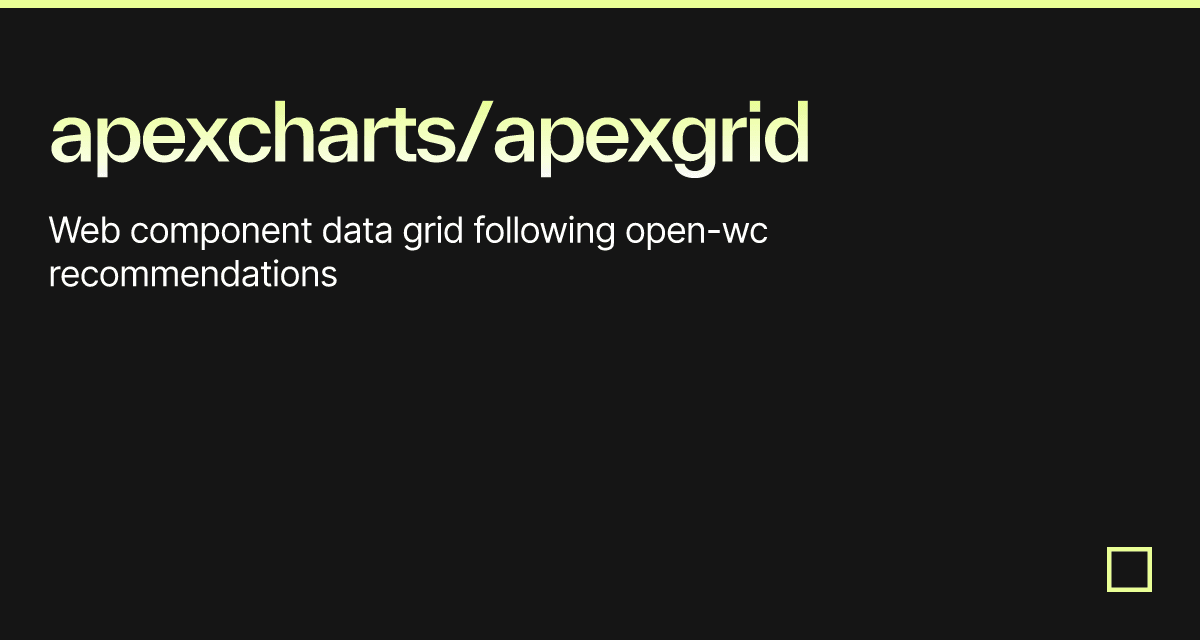 apexcharts/apexgrid

Web component data grid following open-wc recommendations