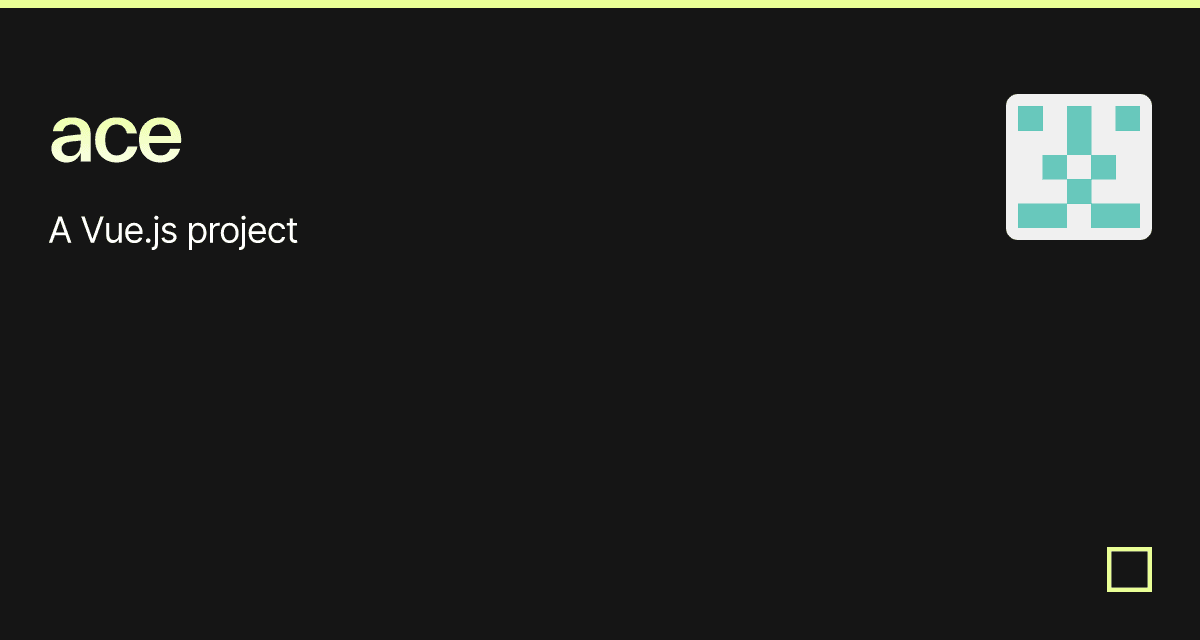 ace

A Vue.js project