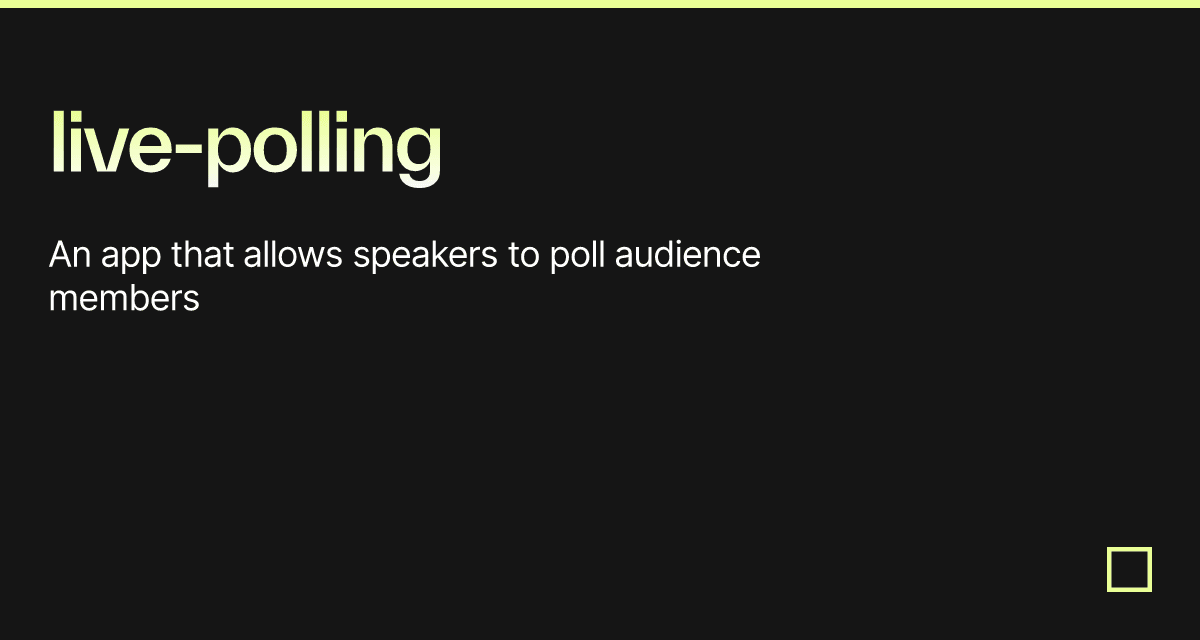 live-polling

An app that allows speakers to poll audience members