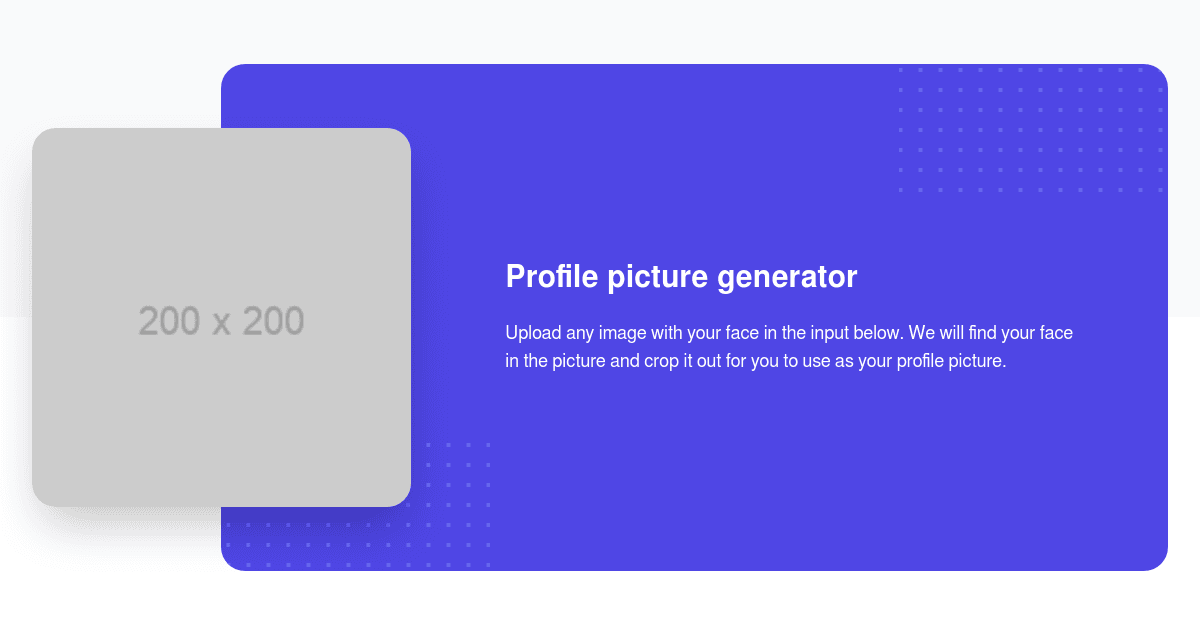 200 x 200

Profile picture generator

Upload any image with your face in the input below. We will find your face in the picture and crop it out for you to use as your profile picture.