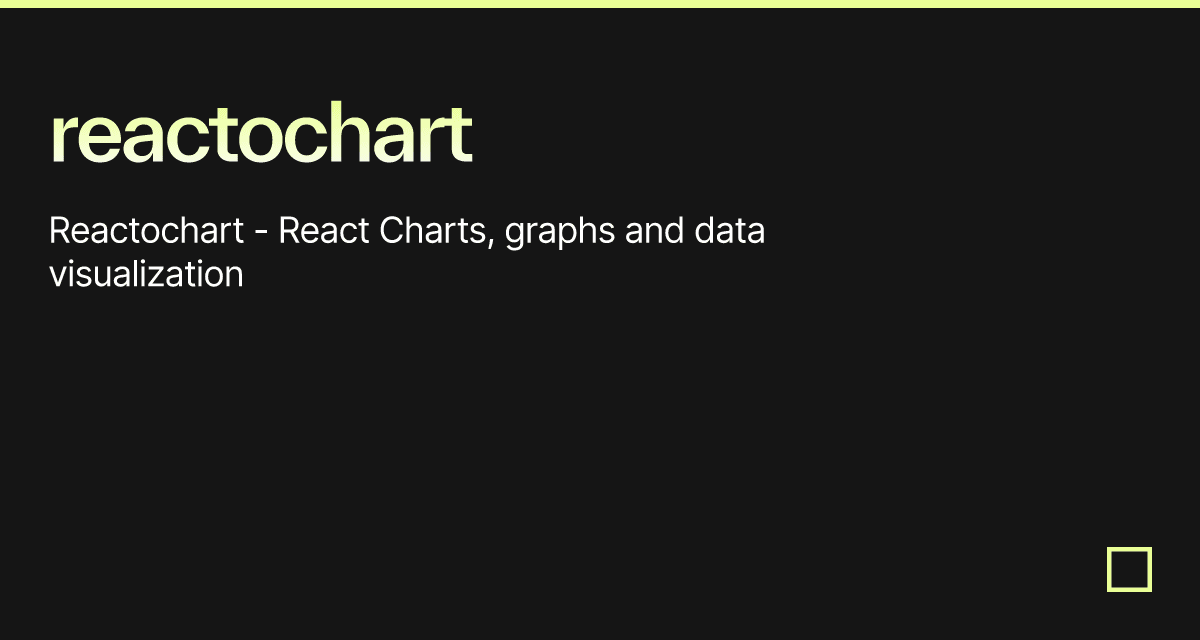 reactochart

Reactochart - React Charts, graphs and data visualization